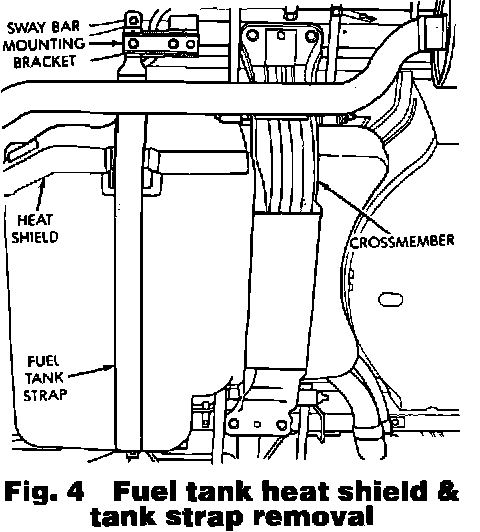 SWAY BAR MOUNTING BRACKET

HEAT SHIELD

CROSSMEMBER

FUEL TANK STRAP

Fig. 4 Fuel tank heat shield & tank strap removal