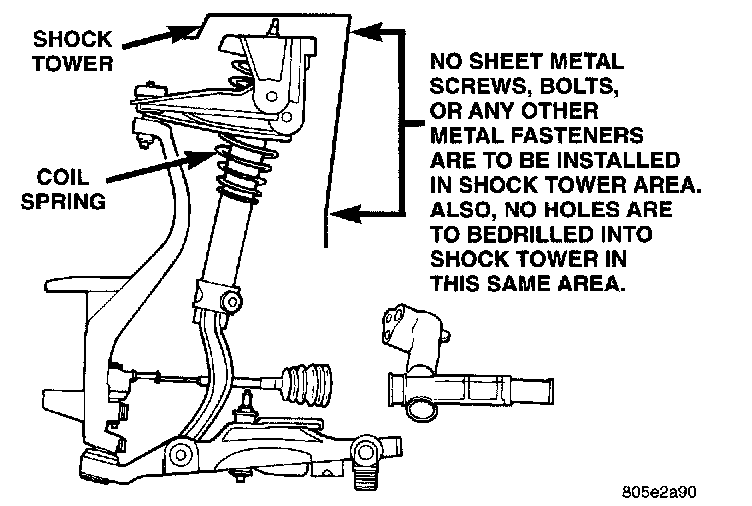 SHOCK TOWER

COIL SPRING

NO SHEET METAL SCREWS, BOLTS, OR ANY OTHER METAL FASTENERS ARE TO BE INSTALLED IN SHOCK TOWER AREA. ALSO, NO HOLES ARE TO BEDRILLED INTO SHOCK TOWER IN THIS SAME AREA.

805e2a90