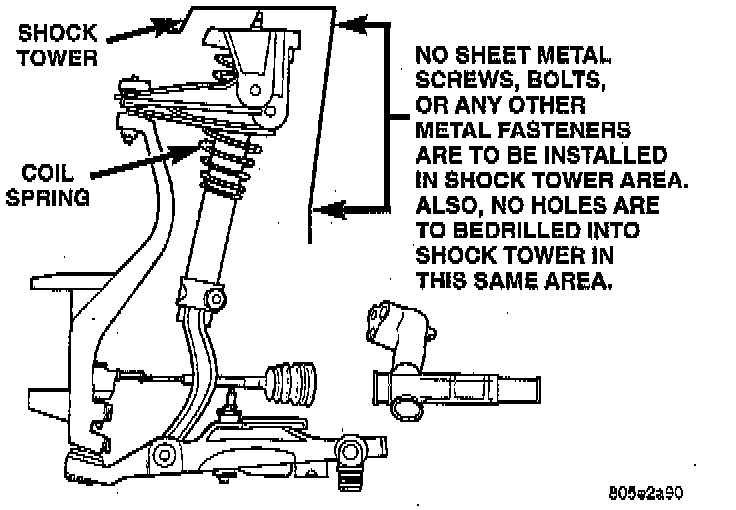 SHOCK TOWER

COIL SPRING

NO SHEET METAL SCREWS, BOLTS, OR ANY OTHER METAL FASTENERS ARE TO BE INSTALLED IN SHOCK TOWER AREA. ALSO, NO HOLES ARE TO BEDRILLED INTO SHOCK TOWER IN THIS SAME AREA.

805e2a90