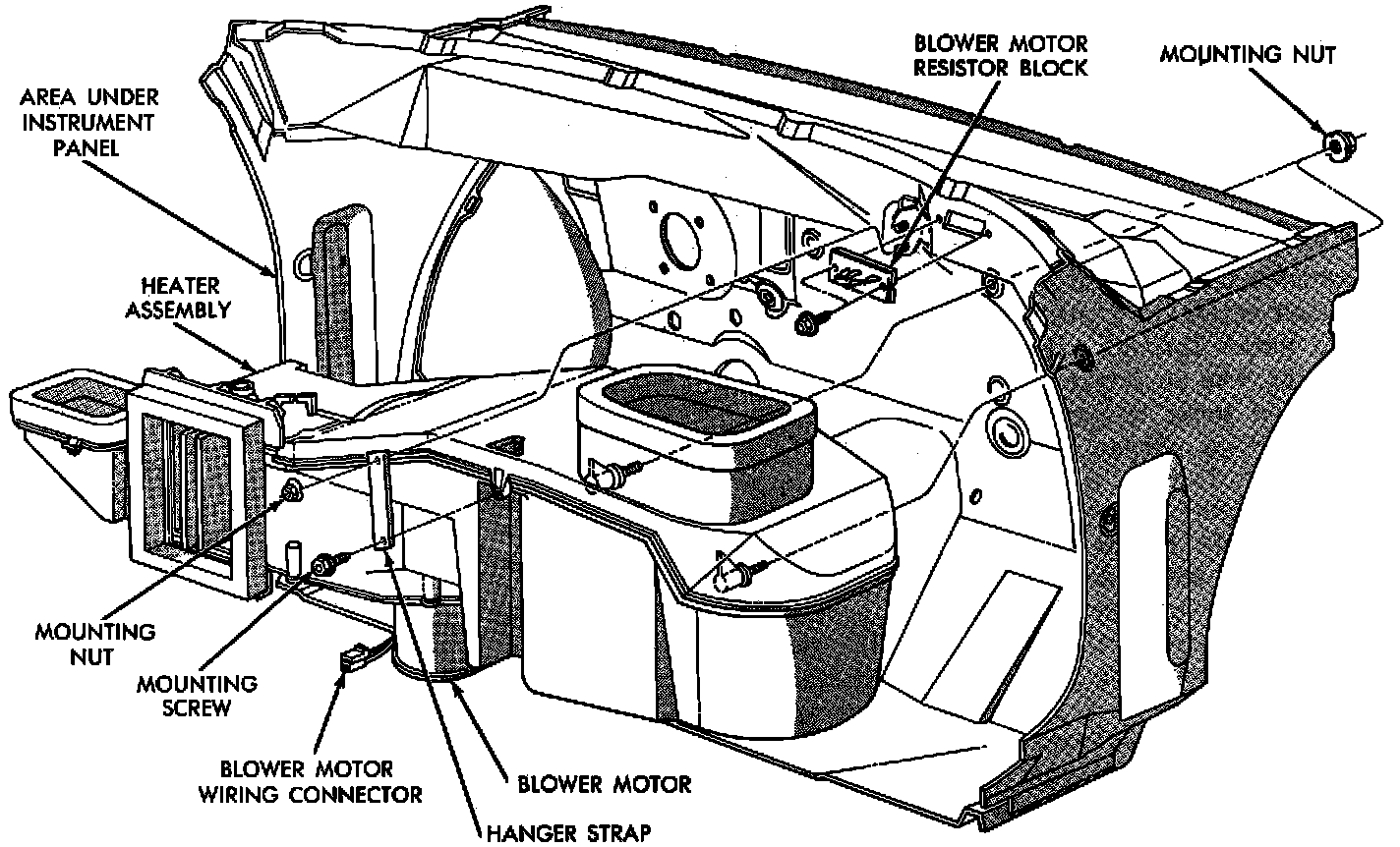 AREA UNDER INSTRUMENT PANEL

BLOWER MOTOR RESISTOR BLOCK

MOUNTING NUT

HEATER ASSEMBLY

MOUNTING NUT

MOUNTING SCREW

BLOWER MOTOR WIRING CONNECTOR

BLOWER MOTOR

HANGER STRAP