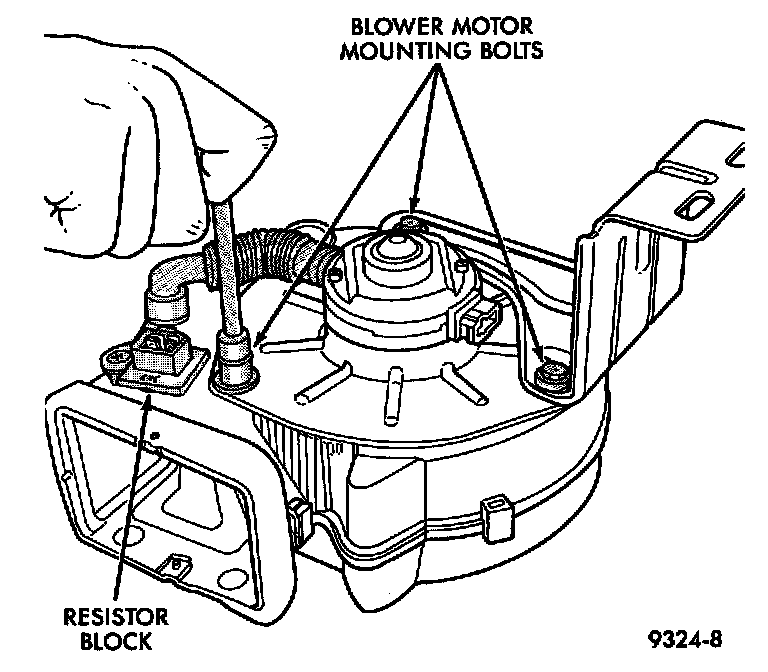 BLOWER MOTOR
MOUNTING BOLTS

RESISTOR
BLOCK

9324-8