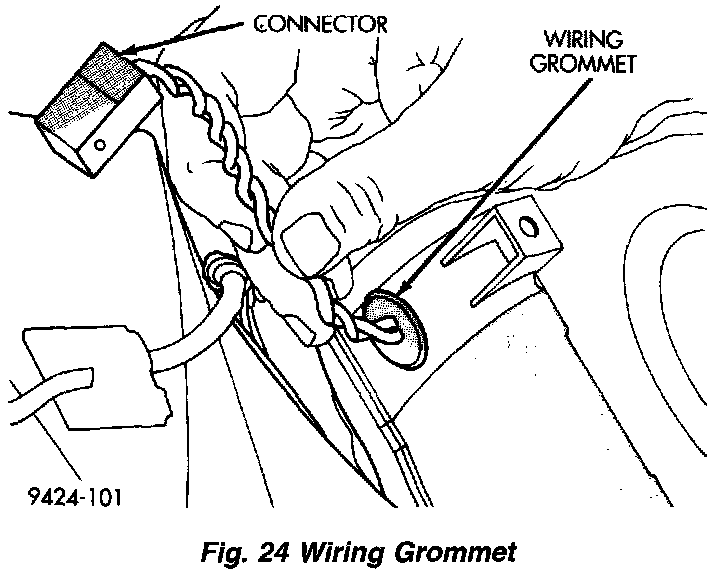 CONNECTOR

WIRING GROMMET

9424-101

Fig. 24 Wiring Grommet