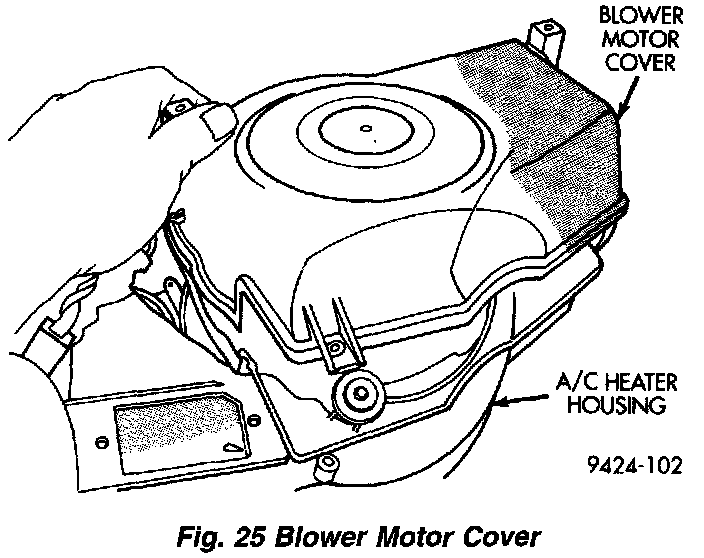 BLOWER MOTOR COVER

A/C HEATER HOUSING

9424-102

Fig. 25 Blower Motor Cover