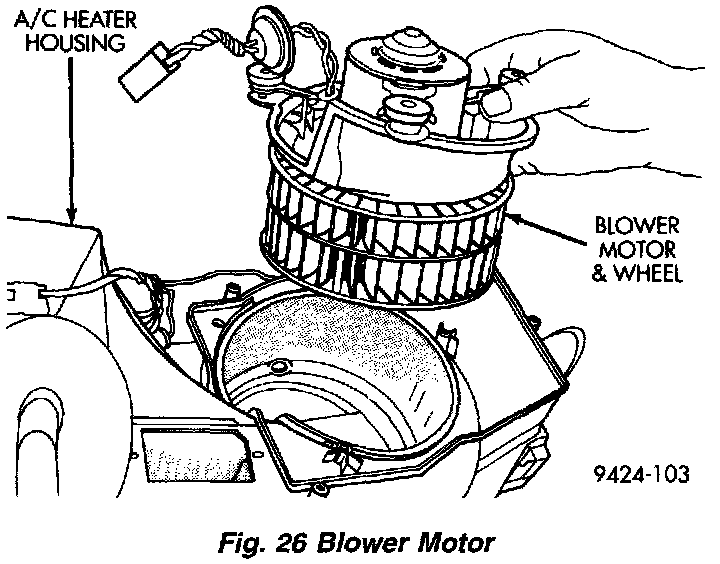 A/C HEATER HOUSING

BLOWER MOTOR & WHEEL

9424-103

Fig. 26 Blower Motor