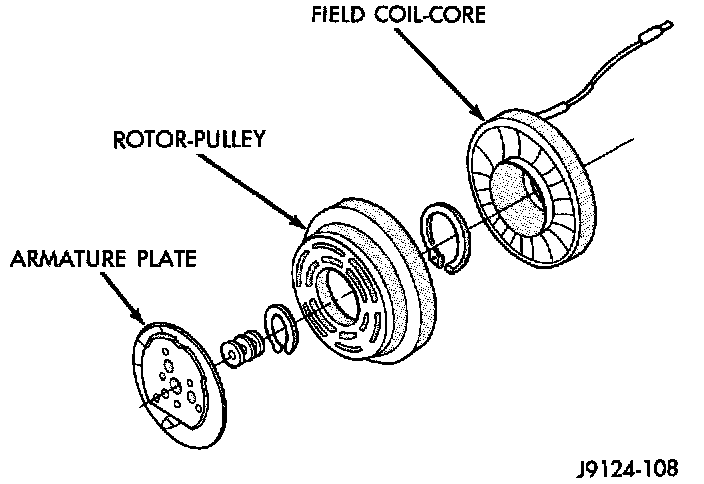 FIELD COIL-CORE

ROTOR-PULLEY

ARMATURE PLATE

J9124-108