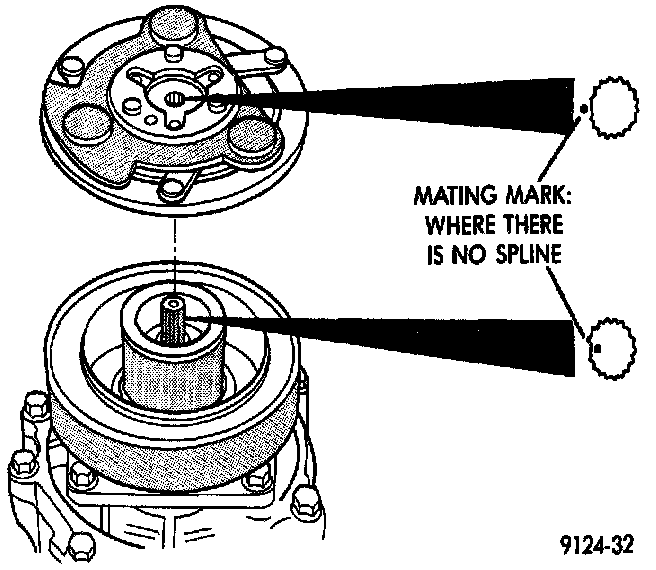 MATING MARK: WHERE THERE IS NO SPLINE

9124-32