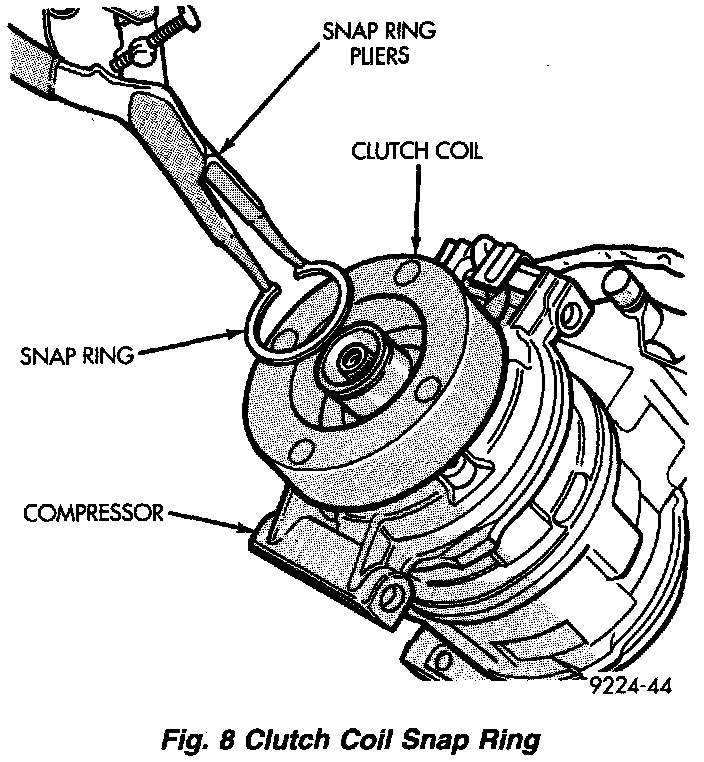 SNAP RING PLIERS

CLUTCH COIL

SNAP RING

COMPRESSOR

9224-44

Fig. 8 Clutch Coil Snap Ring