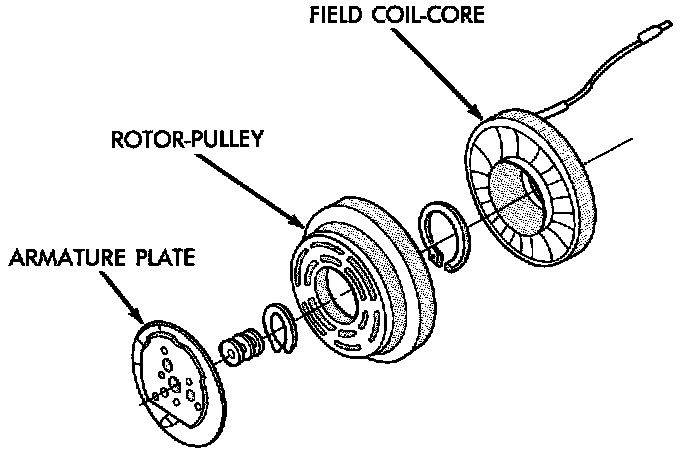 FIELD COIL-CORE

ROTOR-PULLEY

ARMATURE PLATE