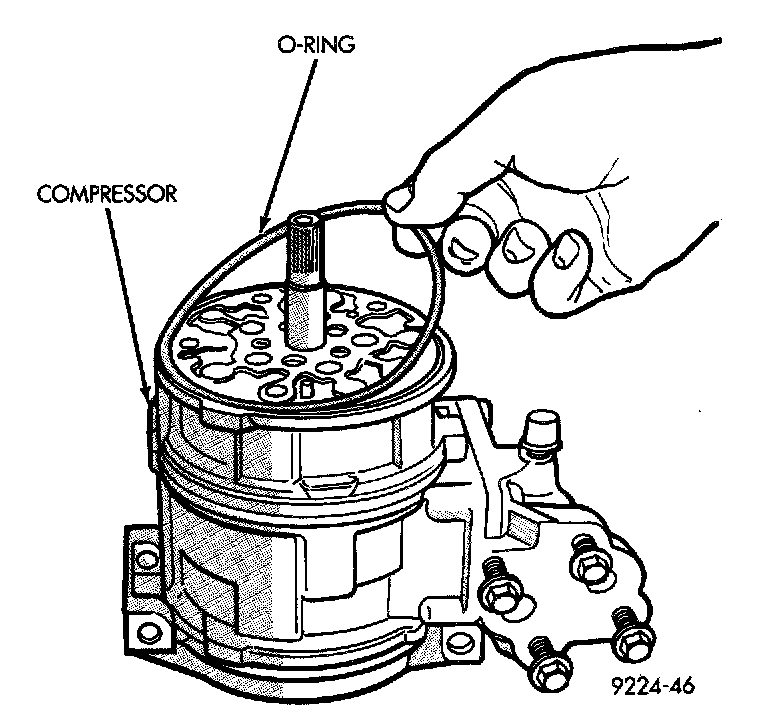 O-RING

COMPRESSOR

9224-46