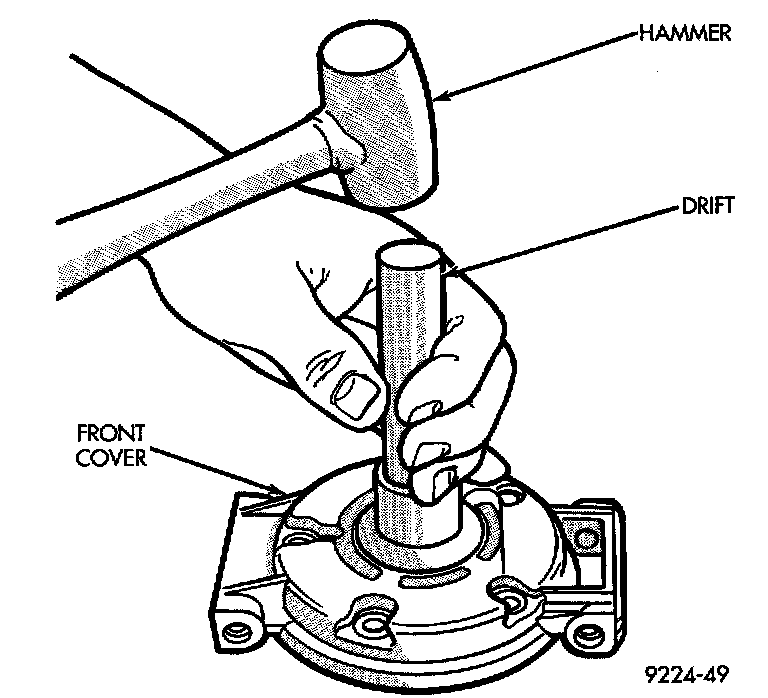 HAMMER

DRIFT

FRONT COVER

9224-49