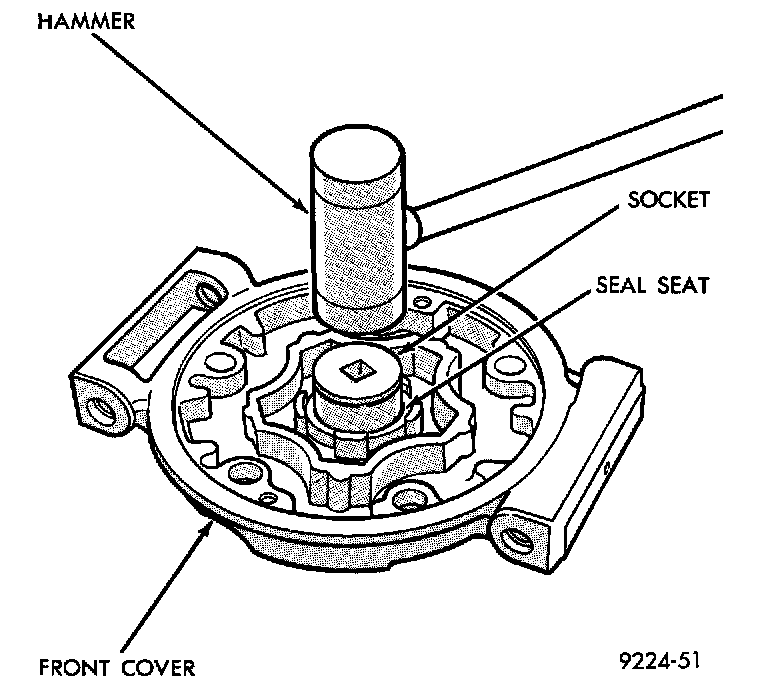 HAMMER

SOCKET

SEAL SEAT

FRONT COVER

9224-51