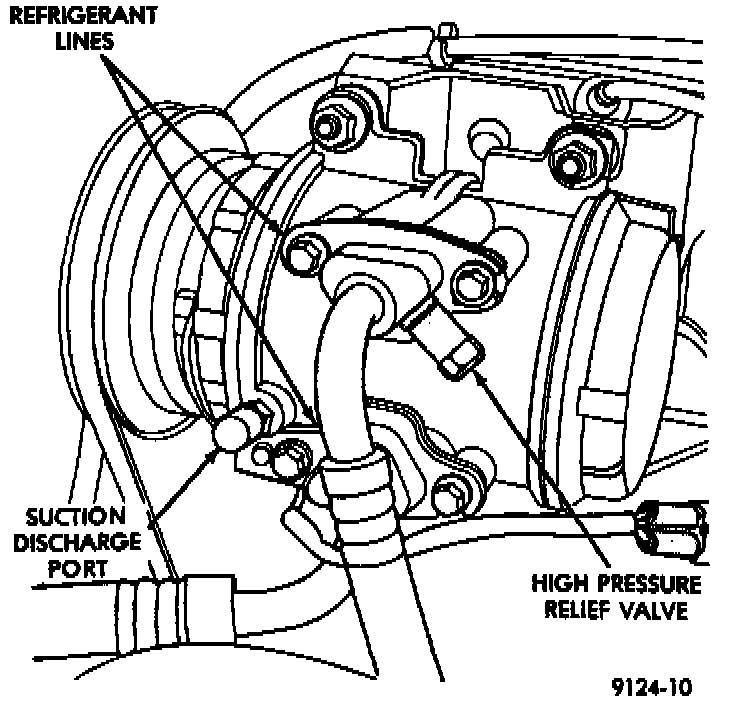 REFRIGERANT LINES

SUCTION DISCHARGE PORT

HIGH PRESSURE RELIEF VALVE

9124-10