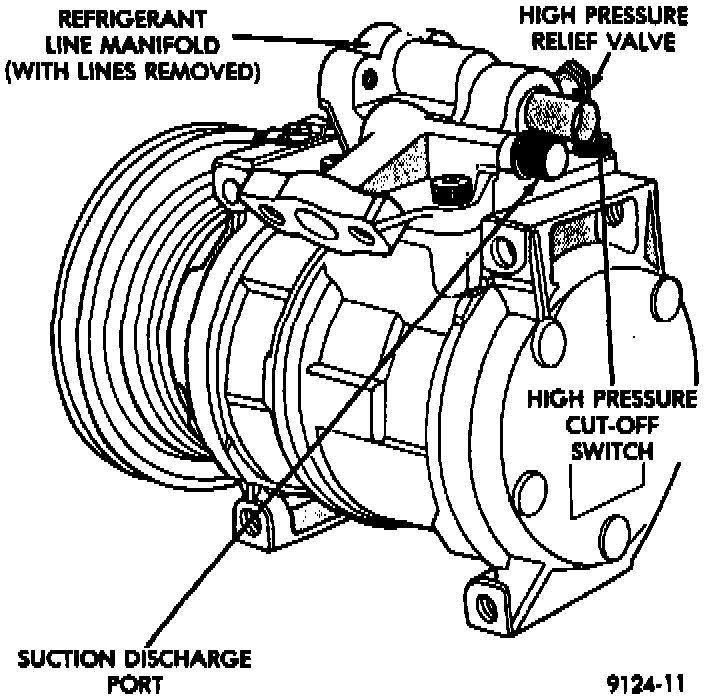 REFRIGERANT LINE MANIFOLD (WITH LINES REMOVED)

HIGH PRESSURE RELIEF VALVE

HIGH PRESSURE CUT-OFF SWITCH

SUCTION DISCHARGE PORT

9124-11