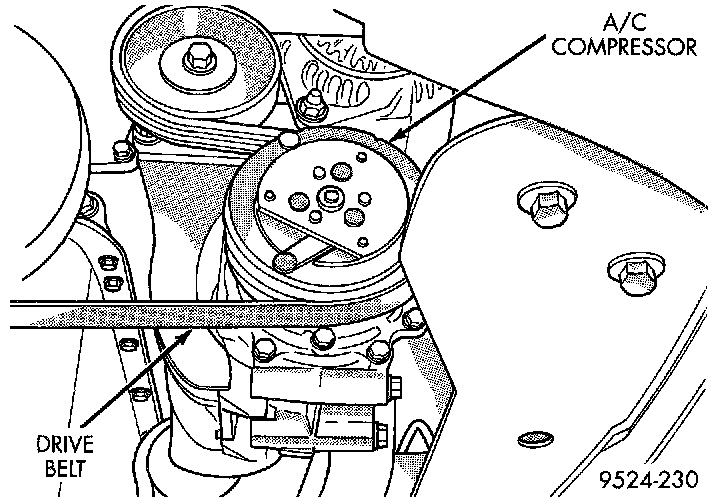 A/C COMPRESSOR

DRIVE BELT

9524-230