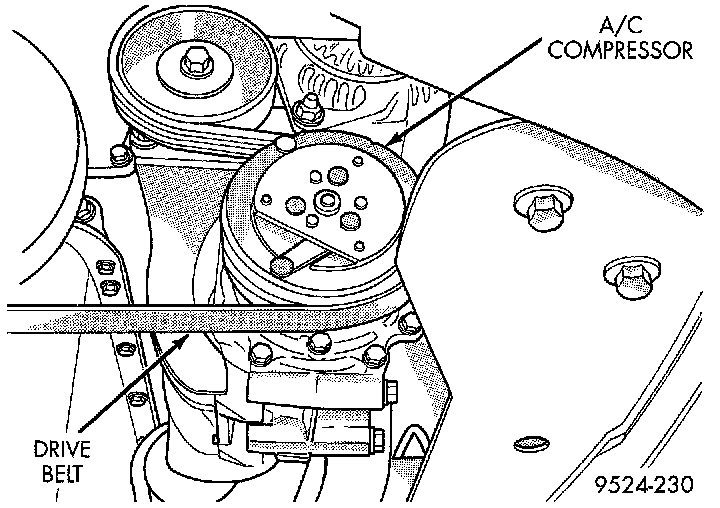 A/C
COMPRESSOR

DRIVE
BELT

9524-230