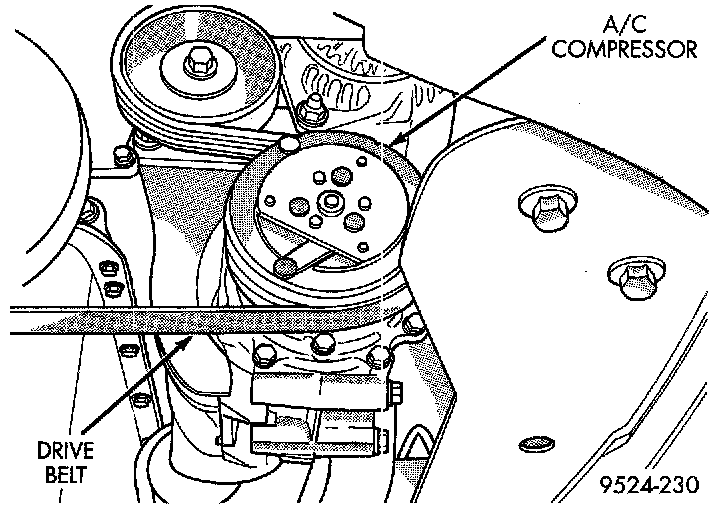 A/C COMPRESSOR

DRIVE BELT

9524-230