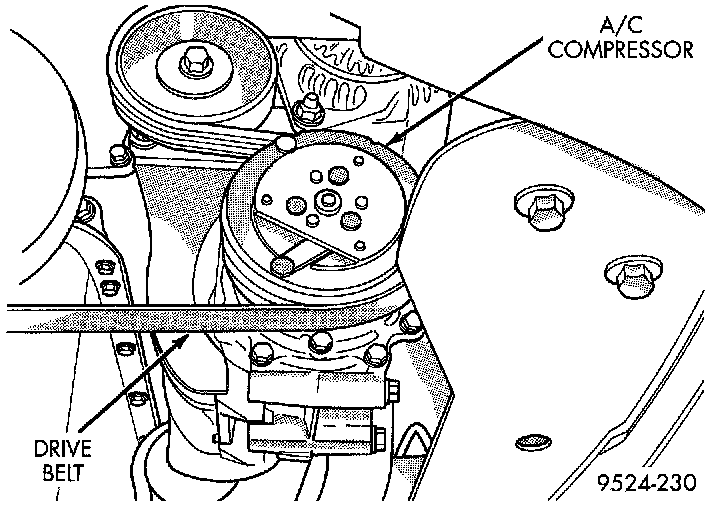 A/C
COMPRESSOR

DRIVE
BELT

9524-230