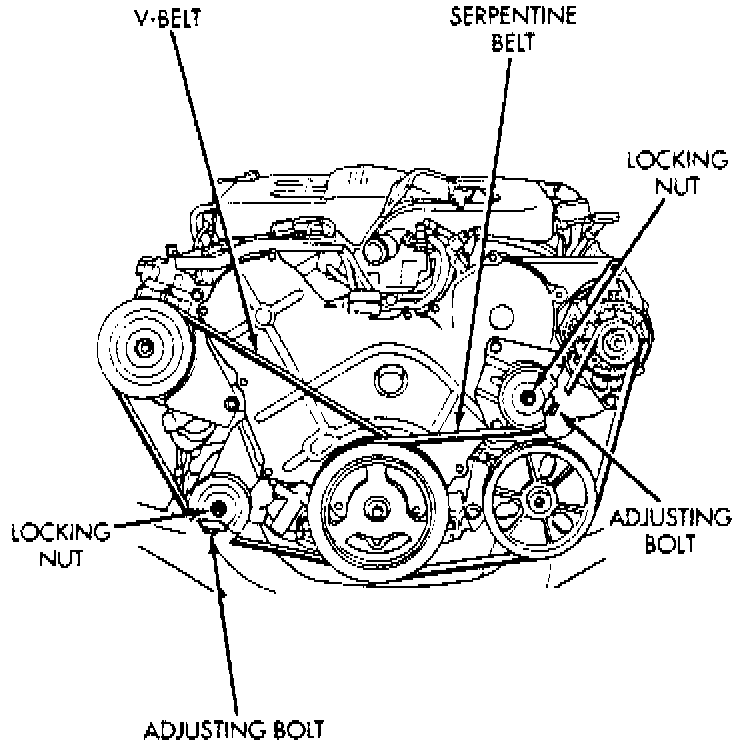 V-BELT

SERPENTINE BELT

LOCKING NUT

LOCKING NUT

ADJUSTING BOLT

ADJUSTING BOLT