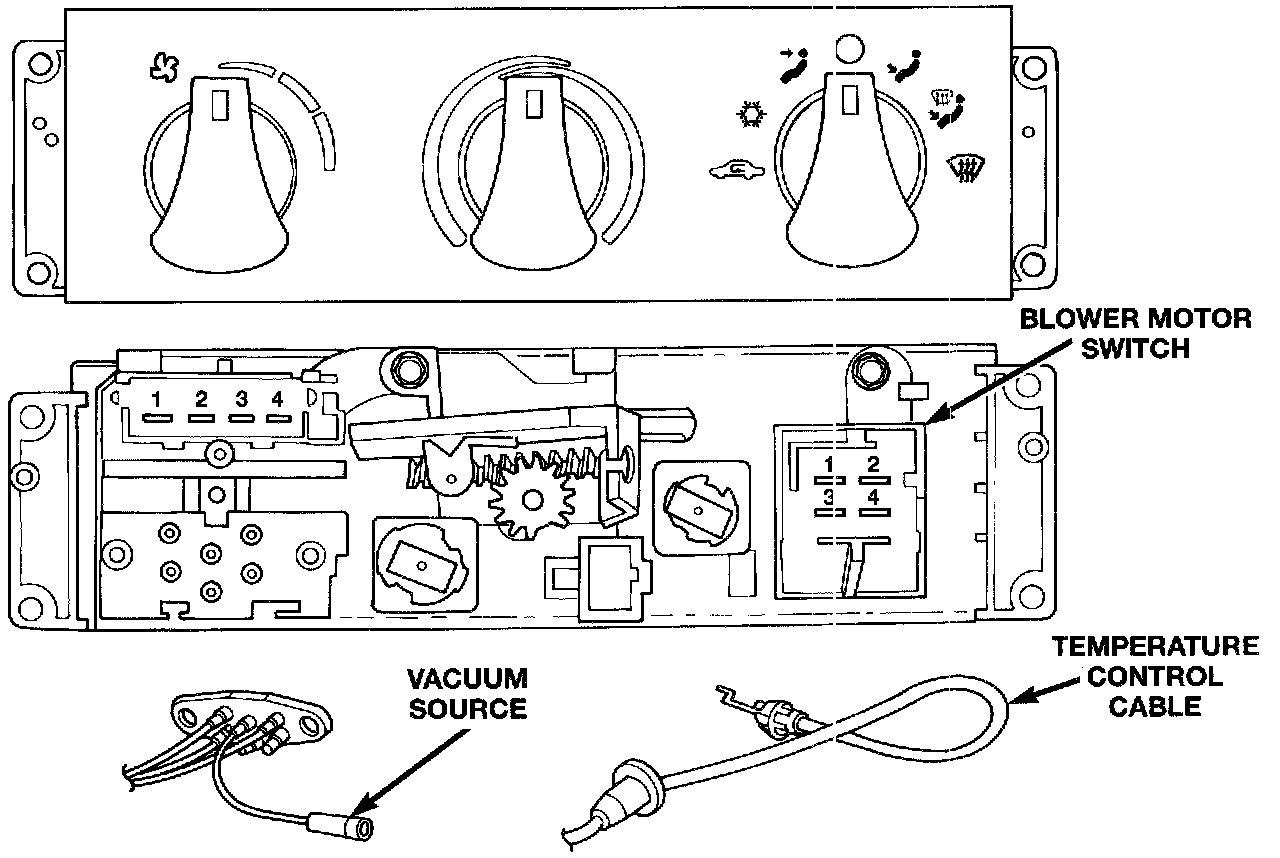 BLOWER MOTOR SWITCH

1 2 3 4

1 2
3 4

VACUUM SOURCE

TEMPERATURE CONTROL CABLE