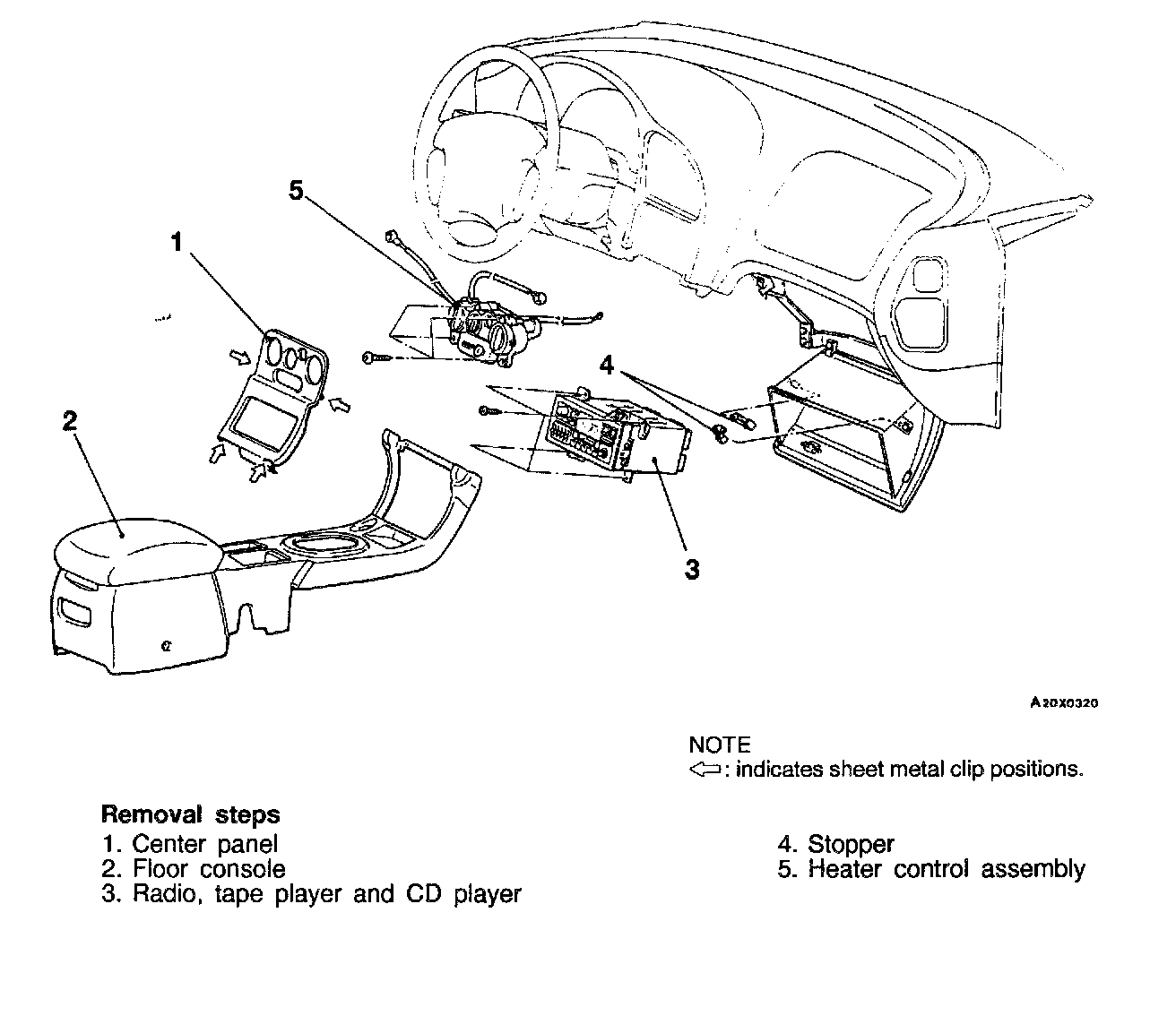 5

1

4

2

3

A20X0320

NOTE
⇦: indicates sheet metal clip positions.

Removal steps
1. Center panel
2. Floor console
3. Radio, tape player and CD player

4. Stopper
5. Heater control assembly