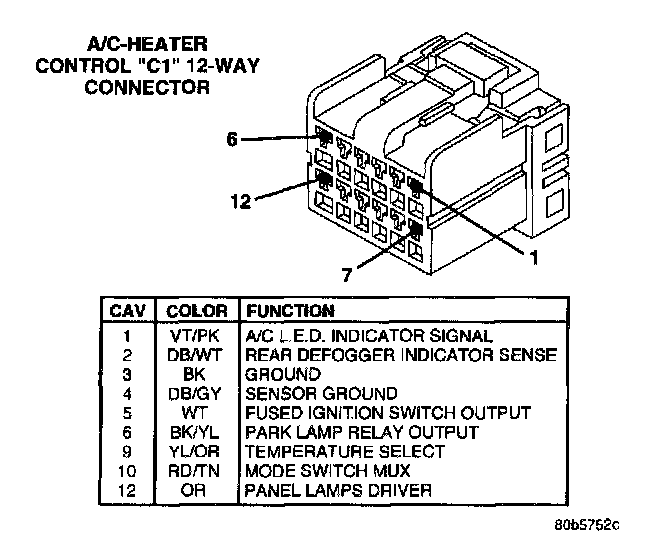 A/C-HEATER CONTROL "C1" 12-WAY CONNECTOR

6

12

1

7

| CAV | COLOR | FUNCTION |
|---|---|---|
| 1 | VT/PK | A/C L.E.D. INDICATOR SIGNAL |
| 2 | DB/WT | REAR DEFOGGER INDICATOR SENSE |
| 3 | BK | GROUND |
| 4 | DB/GY | SENSOR GROUND |
| 5 | WT | FUSED IGNITION SWITCH OUTPUT |
| 6 | BK/YL | PARK LAMP RELAY OUTPUT |
| 9 | YL/OR | TEMPERATURE SELECT |
| 10 | RD/TN | MODE SWITCH MUX |
| 12 | OR | PANEL LAMPS DRIVER |

80b5752c