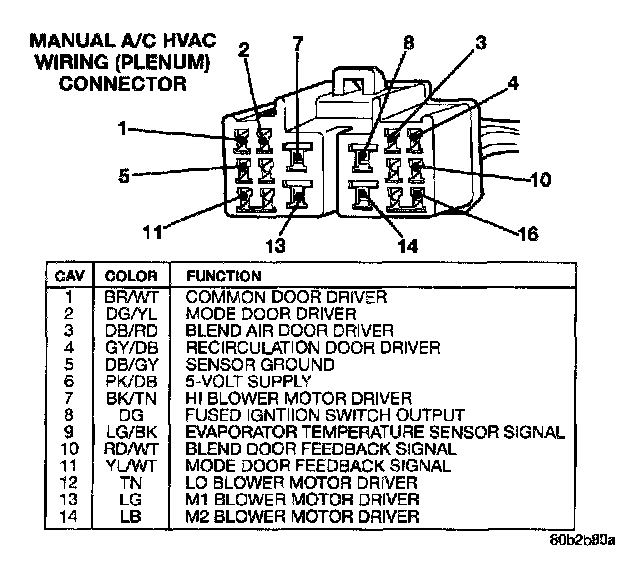 MANUAL A/C HVAC WIRING (PLENUM) CONNECTOR

2
7
8
3
4
1
5
10
11
13
14
16

| CAV | COLOR | FUNCTION |
|---|---|---|
| 1 | BR/WT | COMMON DOOR DRIVER |
| 2 | DG/YL | MODE DOOR DRIVER |
| 3 | DB/RD | BLEND AIR DOOR DRIVER |
| 4 | GY/DB | RECIRCULATION DOOR DRIVER |
| 5 | DB/GY | SENSOR GROUND |
| 6 | PK/DB | 5-VOLT SUPPLY |
| 7 | BK/TN | HI BLOWER MOTOR DRIVER |
| 8 | DG | FUSED IGNTIION SWITCH OUTPUT |
| 9 | LG/BK | EVAPORATOR TEMPERATURE SENSOR SIGNAL |
| 10 | RD/WT | BLEND DOOR FEEDBACK SIGNAL |
| 11 | YL/WT | MODE DOOR FEEDBACK SIGNAL |
| 12 | TN | LO BLOWER MOTOR DRIVER |
| 13 | LG | M1 BLOWER MOTOR DRIVER |
| 14 | LB | M2 BLOWER MOTOR DRIVER |

80b2b80a