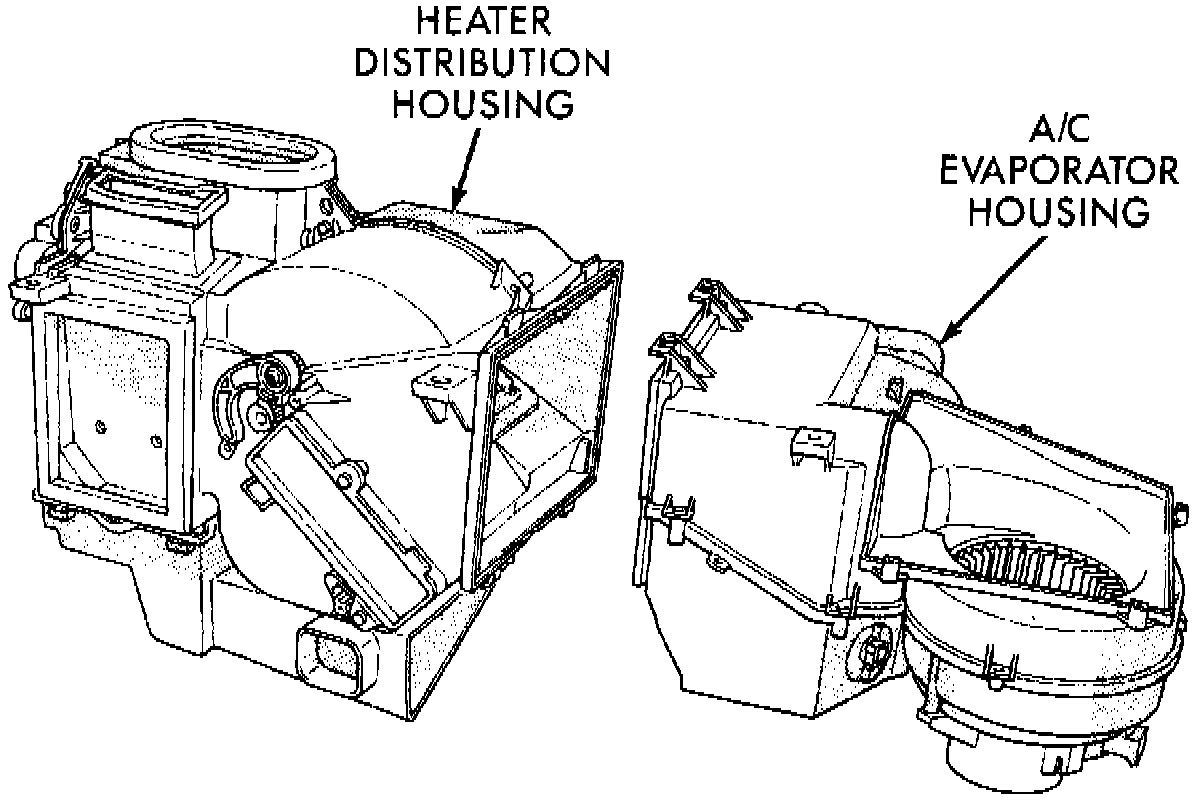 HEATER DISTRIBUTION HOUSING

A/C EVAPORATOR HOUSING