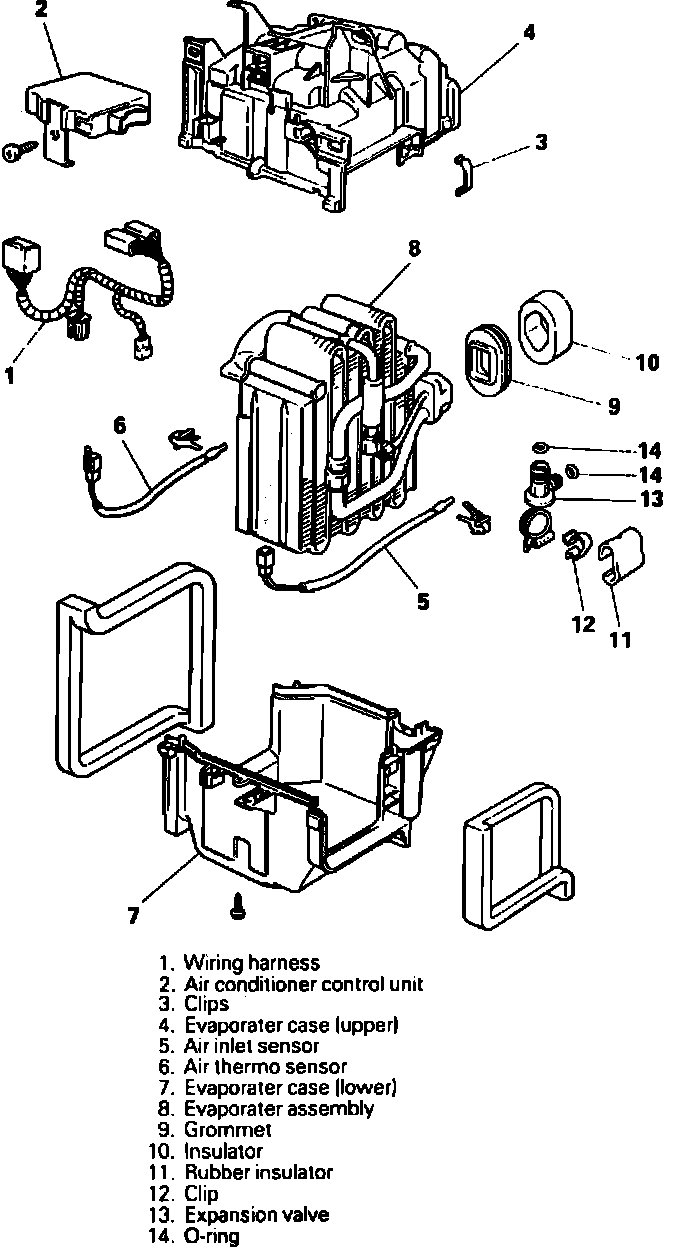 2
4
3
8
1
10
9
6
14
14
13
5
12
11
7

1. Wiring harness
2. Air conditioner control unit
3. Clips
4. Evaporater case (upper)
5. Air inlet sensor
6. Air thermo sensor
7. Evaporater case (lower)
8. Evaporater assembly
9. Grommet
10. Insulator
11. Rubber insulator
12. Clip
13. Expansion valve
14. O-ring