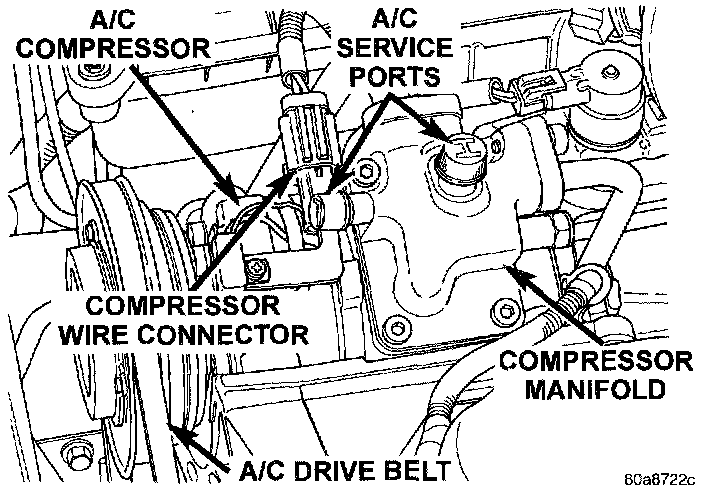 A/C COMPRESSOR

A/C SERVICE PORTS

COMPRESSOR WIRE CONNECTOR

COMPRESSOR MANIFOLD

A/C DRIVE BELT

80a8722c