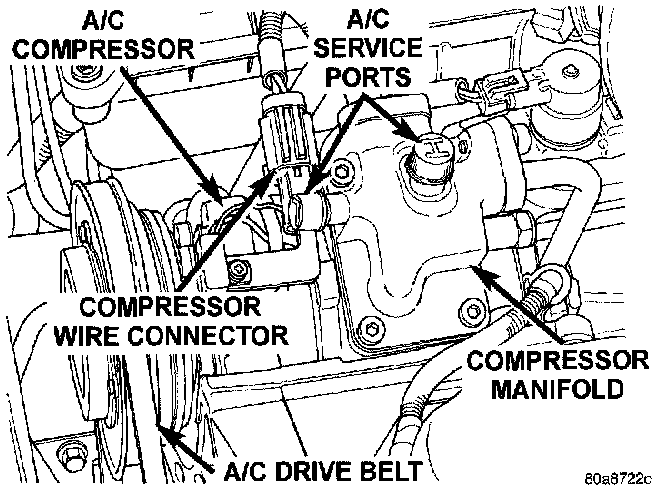 A/C COMPRESSOR

A/C SERVICE PORTS

COMPRESSOR WIRE CONNECTOR

COMPRESSOR MANIFOLD

A/C DRIVE BELT

80a8722c