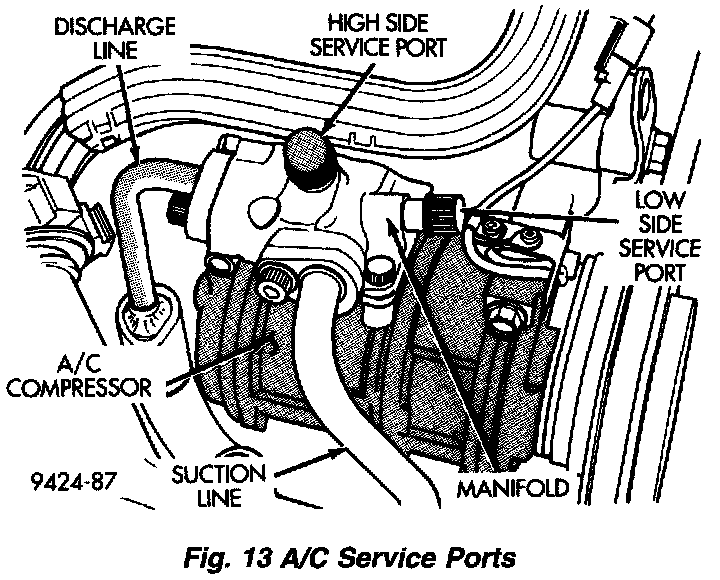 DISCHARGE LINE

HIGH SIDE SERVICE PORT

LOW SIDE SERVICE PORT

A/C COMPRESSOR

9424-87

SUCTION LINE

MANIFOLD

Fig. 13 A/C Service Ports