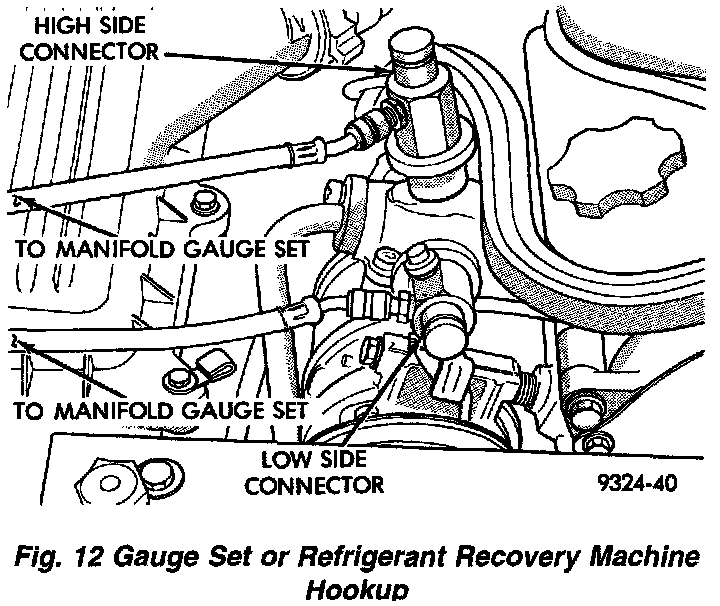 HIGH SIDE CONNECTOR

TO MANIFOLD GAUGE SET

TO MANIFOLD GAUGE SET

LOW SIDE CONNECTOR

9324-40

Fig. 12 Gauge Set or Refrigerant Recovery Machine Hookup