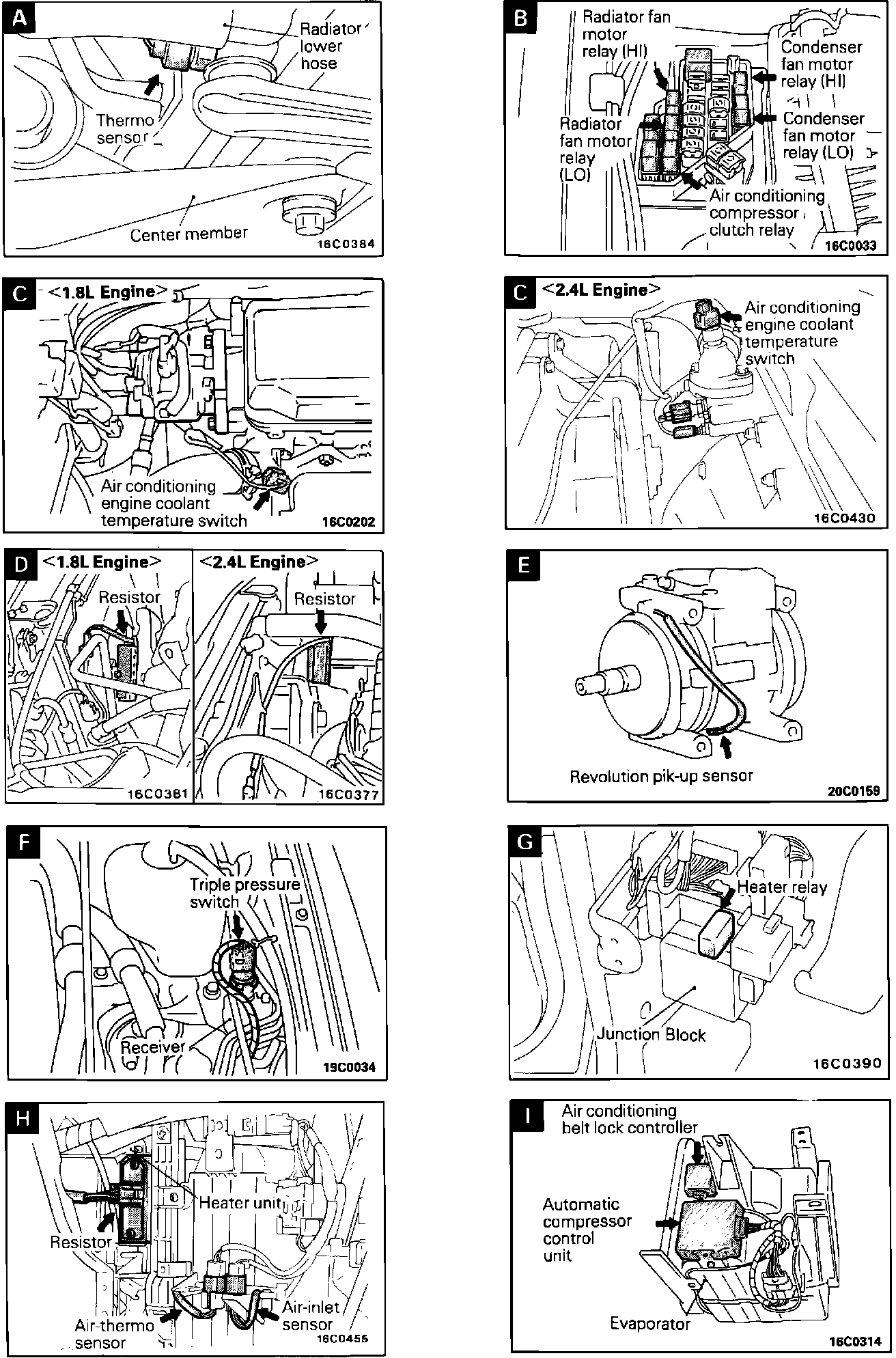 A
Radiator lower hose
Thermo sensor
Center member
16C0384

B
Radiator fan motor relay (HI)
Condenser fan motor relay (HI)
Radiator fan motor relay (LO)
Condenser fan motor relay (LO)
Air conditioning compressor clutch relay
16C0033

C
<1.8L Engine>
Air conditioning engine coolant temperature switch
16C0202

C
<2.4L Engine>
Air conditioning engine coolant temperature switch
16C0430

D
<1.8L Engine>
Resistor
16C0381
<2.4L Engine>
Resistor
16C0377

E
Revolution pik-up sensor
20C0159

F
Triple pressure switch
Receiver
19C0034

G
Heater relay
Junction Block
16C0390

H
Heater unit
Resistor
Air-thermo sensor
Air-inlet sensor
16C0455

I
Air conditioning belt lock controller
Automatic compressor control unit
Evaporator
16C0314