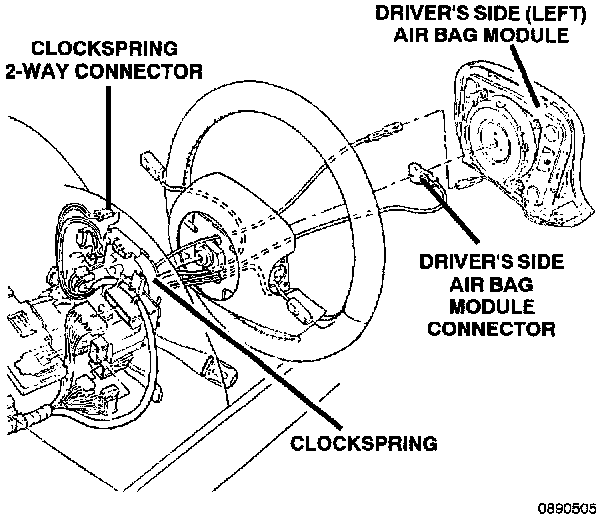 CLOCKSPRING
2-WAY CONNECTOR

DRIVER'S SIDE (LEFT)
AIR BAG MODULE

DRIVER'S SIDE
AIR BAG
MODULE
CONNECTOR

CLOCKSPRING

0890505