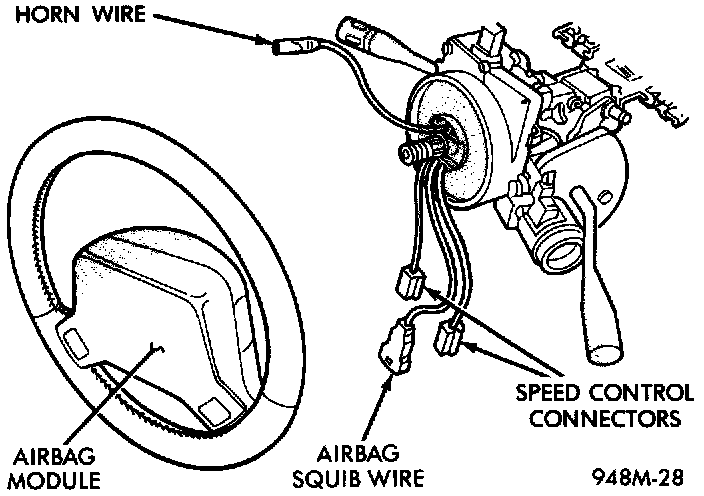 HORN WIRE

AIRBAG MODULE

AIRBAG SQUIB WIRE

SPEED CONTROL CONNECTORS

948M-28