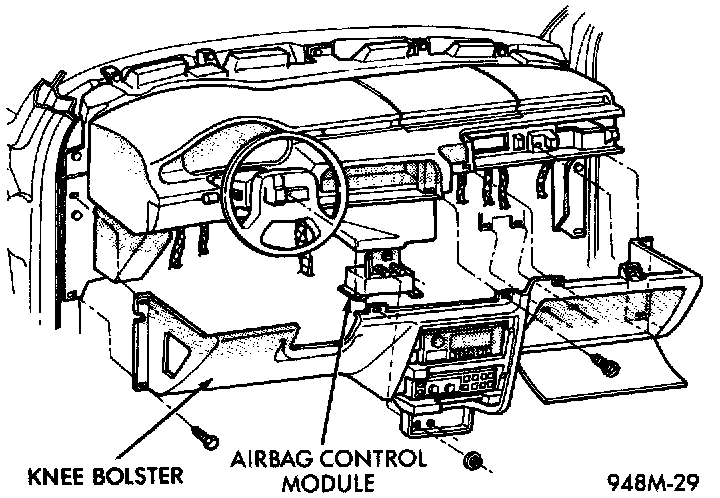 KNEE BOLSTER

AIRBAG CONTROL MODULE

948M-29