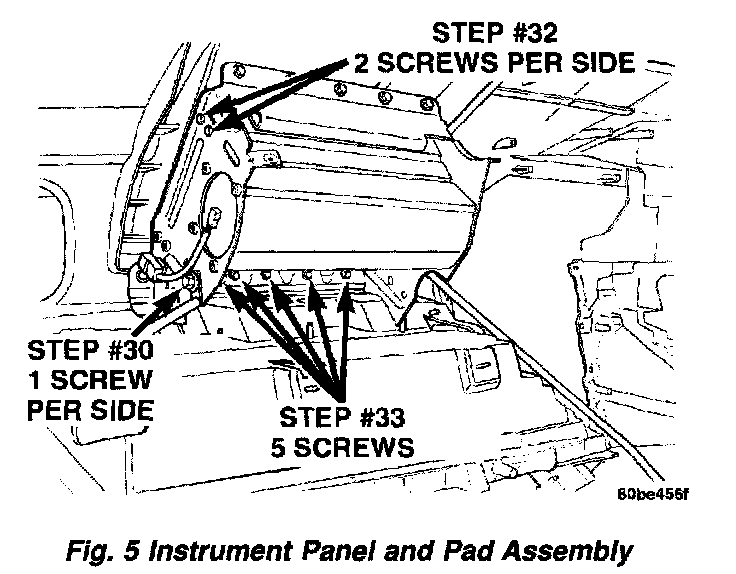 STEP #32
2 SCREWS PER SIDE

STEP #30
1 SCREW
PER SIDE

STEP #33
5 SCREWS

80be456f

Fig. 5 Instrument Panel and Pad Assembly