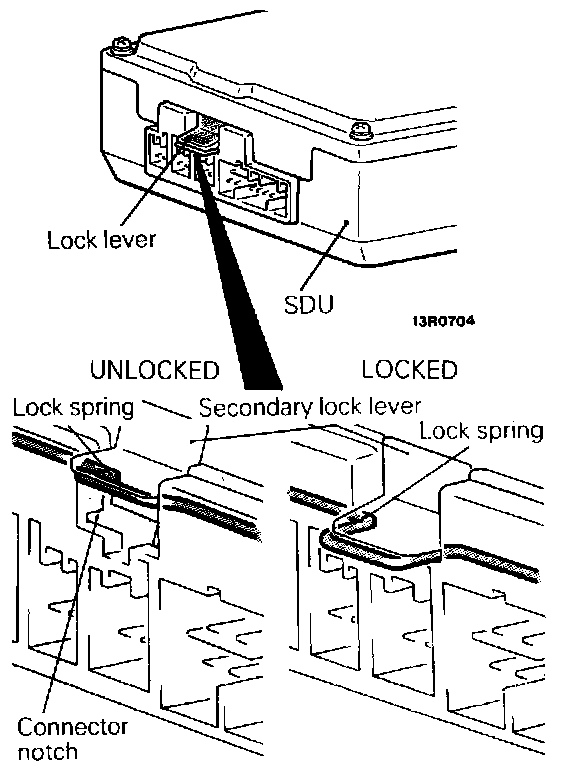 Lock lever

SDU

13R0704

UNLOCKED

LOCKED

Lock spring

Secondary lock lever

Lock spring

Connector notch