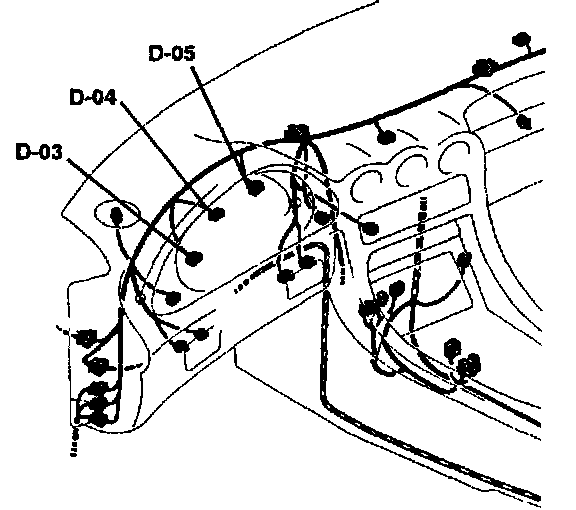 D-05
D-04
D-03