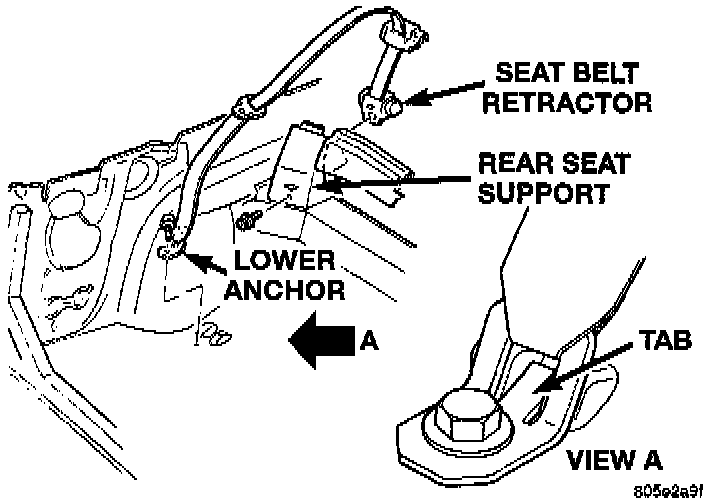 SEAT BELT RETRACTOR

REAR SEAT SUPPORT

LOWER ANCHOR

A

TAB

VIEW A

805e2a9f