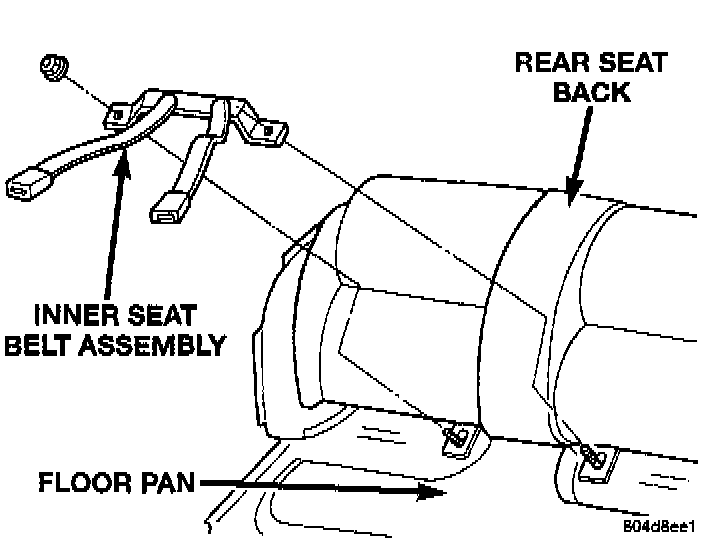 REAR SEAT BACK

INNER SEAT BELT ASSEMBLY

FLOOR PAN

804d8ee1