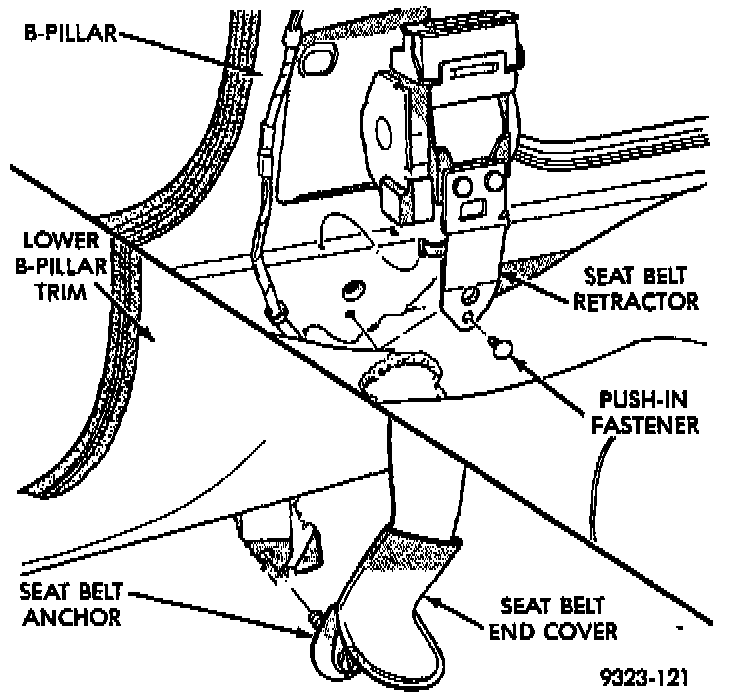 B-PILLAR

LOWER B-PILLAR TRIM

SEAT BELT RETRACTOR

PUSH-IN FASTENER

SEAT BELT ANCHOR

SEAT BELT END COVER

9323-121