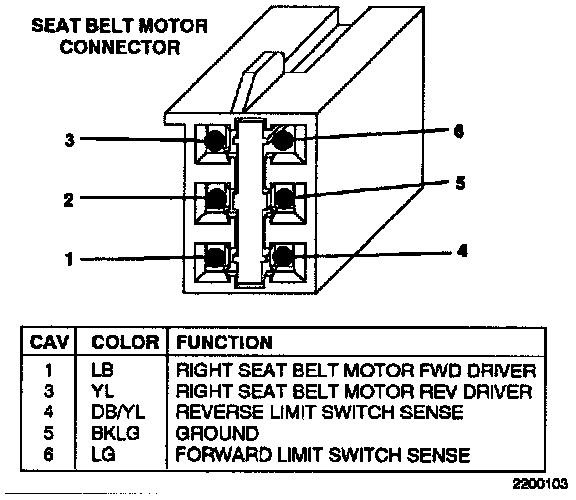 SEAT BELT MOTOR CONNECTOR

3
2
1
6
5
4

| CAV | COLOR | FUNCTION |
|---|---|---|
| 1 | LB | RIGHT SEAT BELT MOTOR FWD DRIVER |
| 3 | YL | RIGHT SEAT BELT MOTOR REV DRIVER |
| 4 | DB/YL | REVERSE LIMIT SWITCH SENSE |
| 5 | BKLG | GROUND |
| 6 | LG | FORWARD LIMIT SWITCH SENSE |

2200103