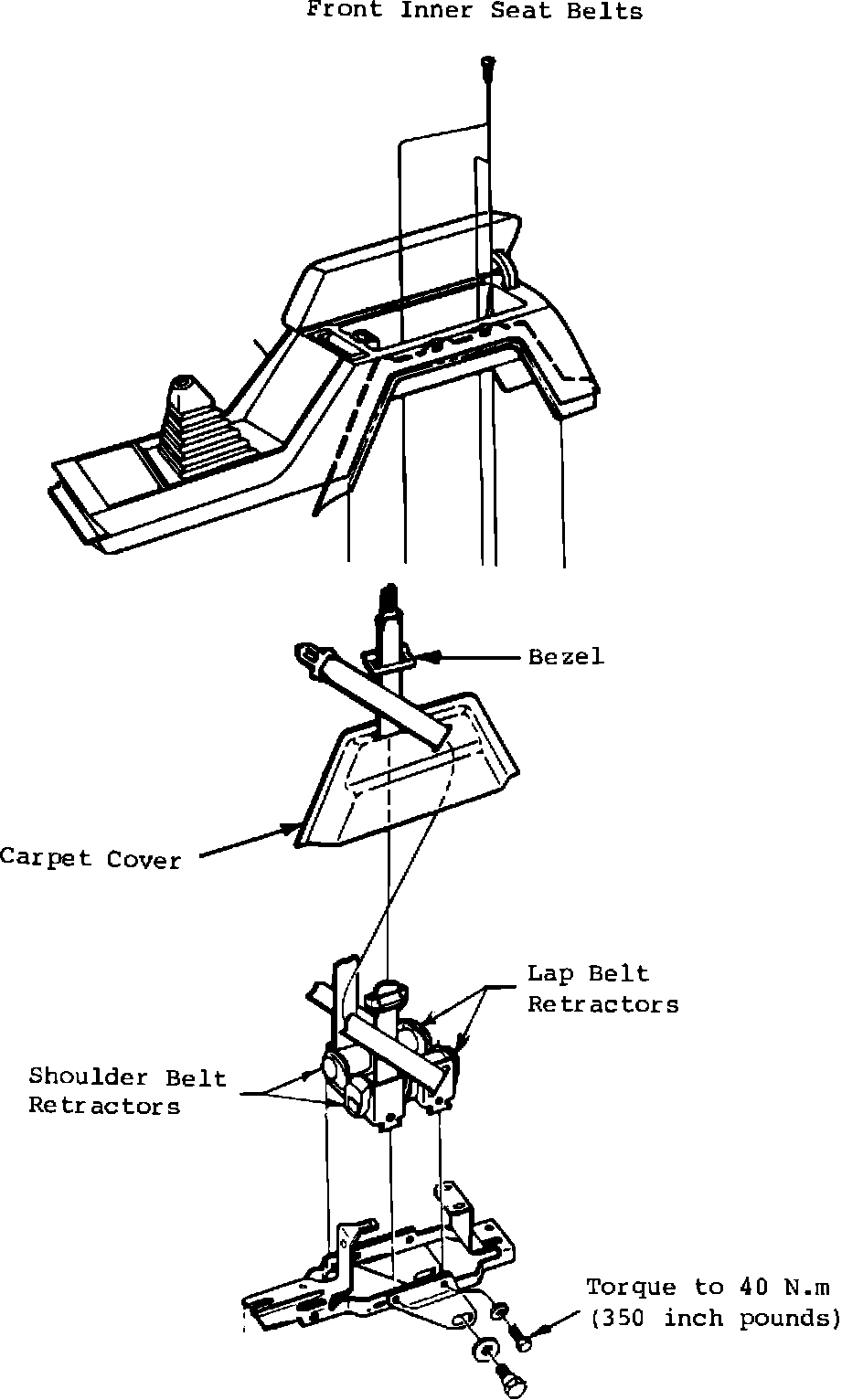 Front Inner Seat Belts

Bezel

Carpet Cover

Lap Belt Retractors

Shoulder Belt Retractors

Torque to 40 N.m (350 inch pounds)