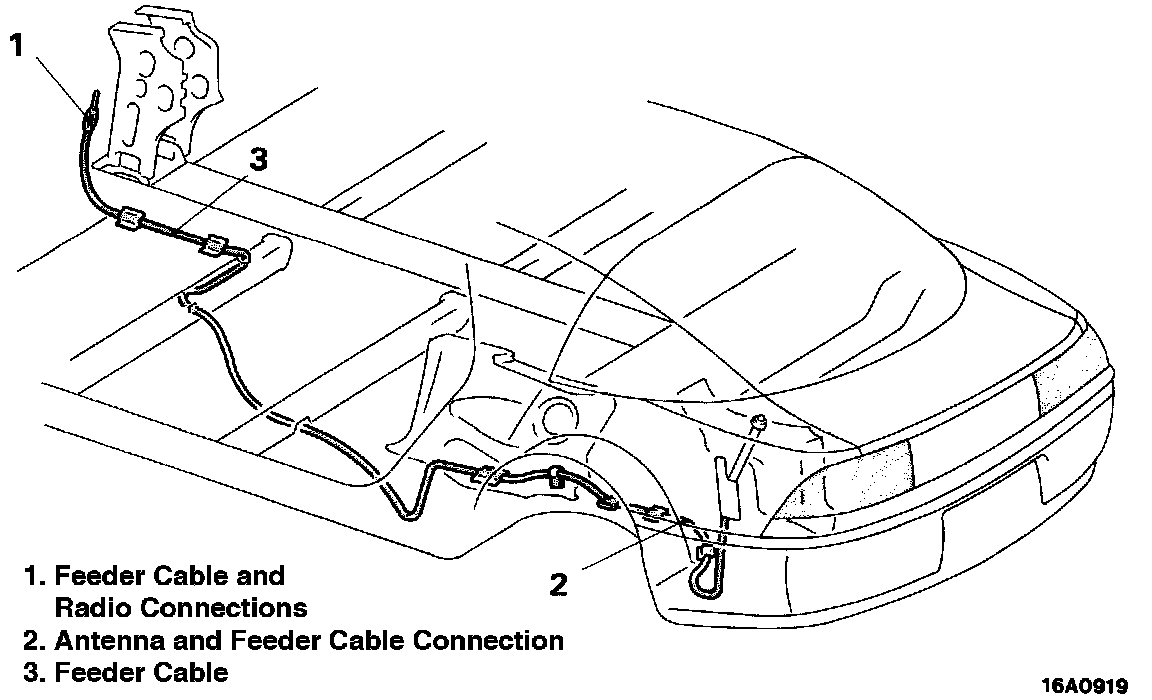 1

3

2

1. Feeder Cable and Radio Connections
2. Antenna and Feeder Cable Connection
3. Feeder Cable

16A0919