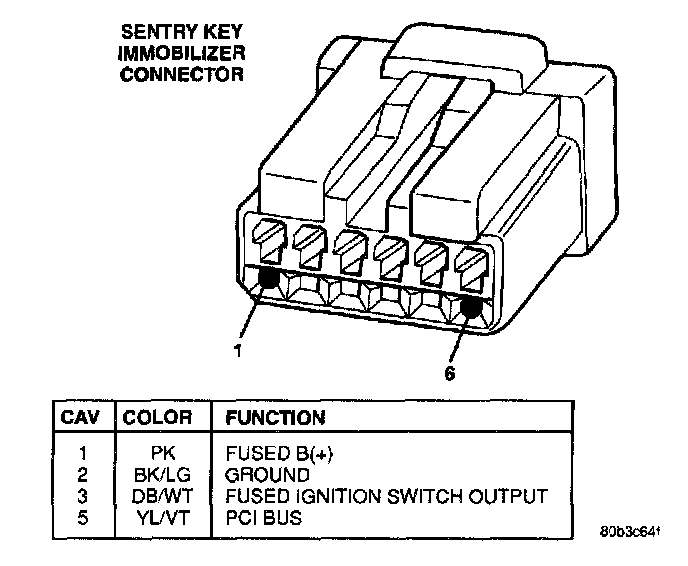 SENTRY KEY IMMOBILIZER CONNECTOR

1

6

| CAV | COLOR | FUNCTION |
|---|---|---|
| 1 | PK | FUSED B(+) |
| 2 | BK/LG | GROUND |
| 3 | DB/WT | FUSED IGNITION SWITCH OUTPUT |
| 5 | YL/VT | PCI BUS |

80b3c64f