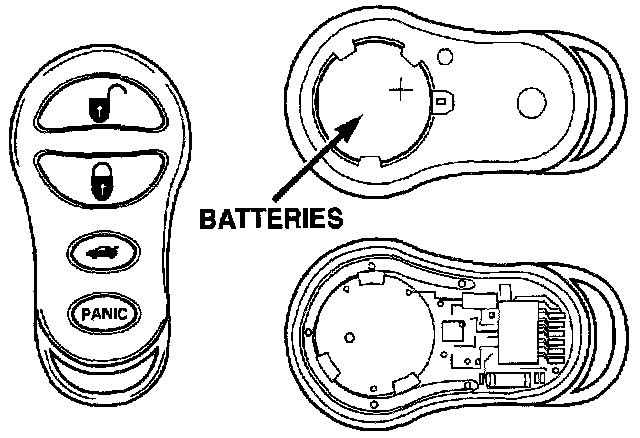 PANIC

+

BATTERIES