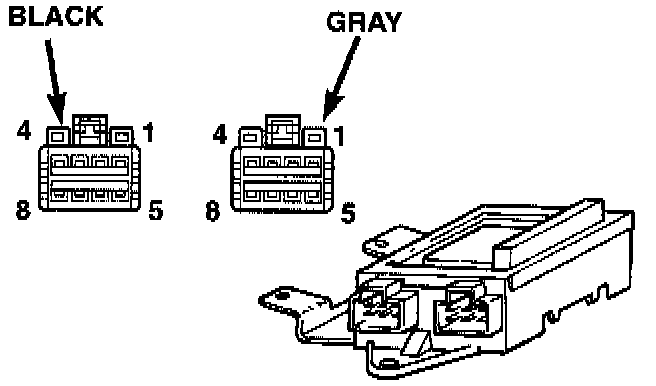 BLACK

GRAY

4

1

8

5

4

1

8

5