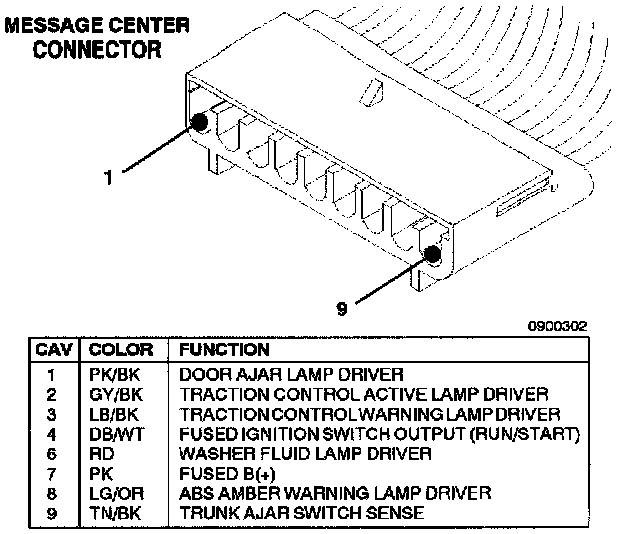 MESSAGE CENTER CONNECTOR

1

9

0900302

| CAV | COLOR | FUNCTION |
|---|---|---|
| 1 | PK/BK | DOOR AJAR LAMP DRIVER |
| 2 | GY/BK | TRACTION CONTROL ACTIVE LAMP DRIVER |
| 3 | LB/BK | TRACTION CONTROL WARNING LAMP DRIVER |
| 4 | DB/WT | FUSED IGNITION SWITCH OUTPUT (RUN/START) |
| 6 | RD | WASHER FLUID LAMP DRIVER |
| 7 | PK | FUSED B(+) |
| 8 | LG/OR | ABS AMBER WARNING LAMP DRIVER |
| 9 | TN/BK | TRUNK AJAR SWITCH SENSE |