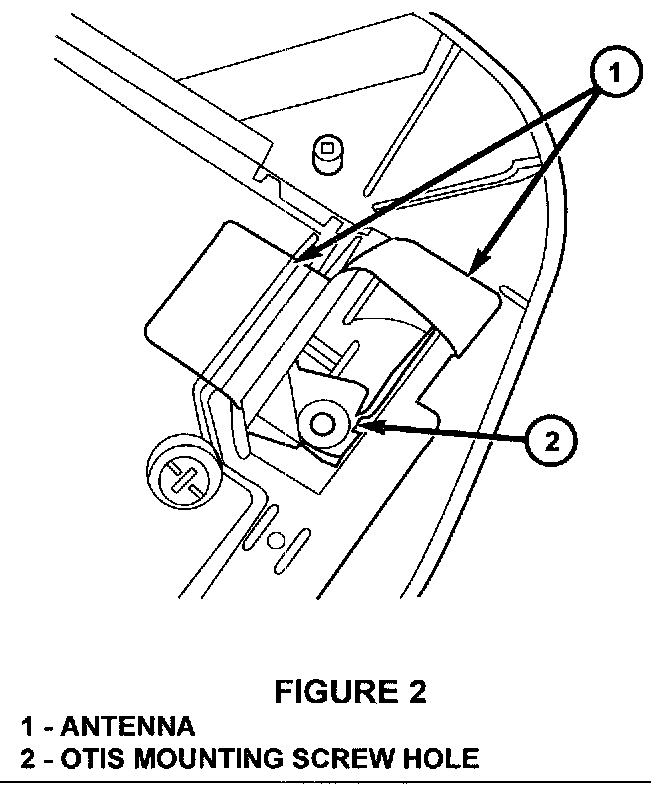 1

2

FIGURE 2
1 - ANTENNA
2 - OTIS MOUNTING SCREW HOLE